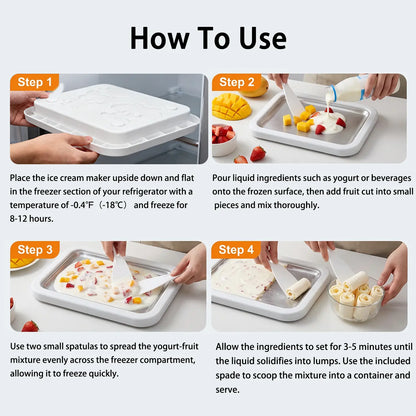 How To Use

Step 1

Place the ice cream maker upside down and flat in the freezer section of your refrigerator with a temperature of -0.4°F（-18°C） and freeze for 8-12 hours.

Step 2

Pour liquid ingredients such as yogurt or beverages onto the frozen surface, then add fruit cut into small pieces and mix thoroughly.

Step 3

Use two small spatulas to spread the yogurt-fruit mixture evenly across the freezer compartment, allowing it to freeze quickly.

Step 4

Allow the ingredients to set for 3-5 minutes until the liquid solidifies into lumps. Use the included spade to scoop the mixture into a container and serve.