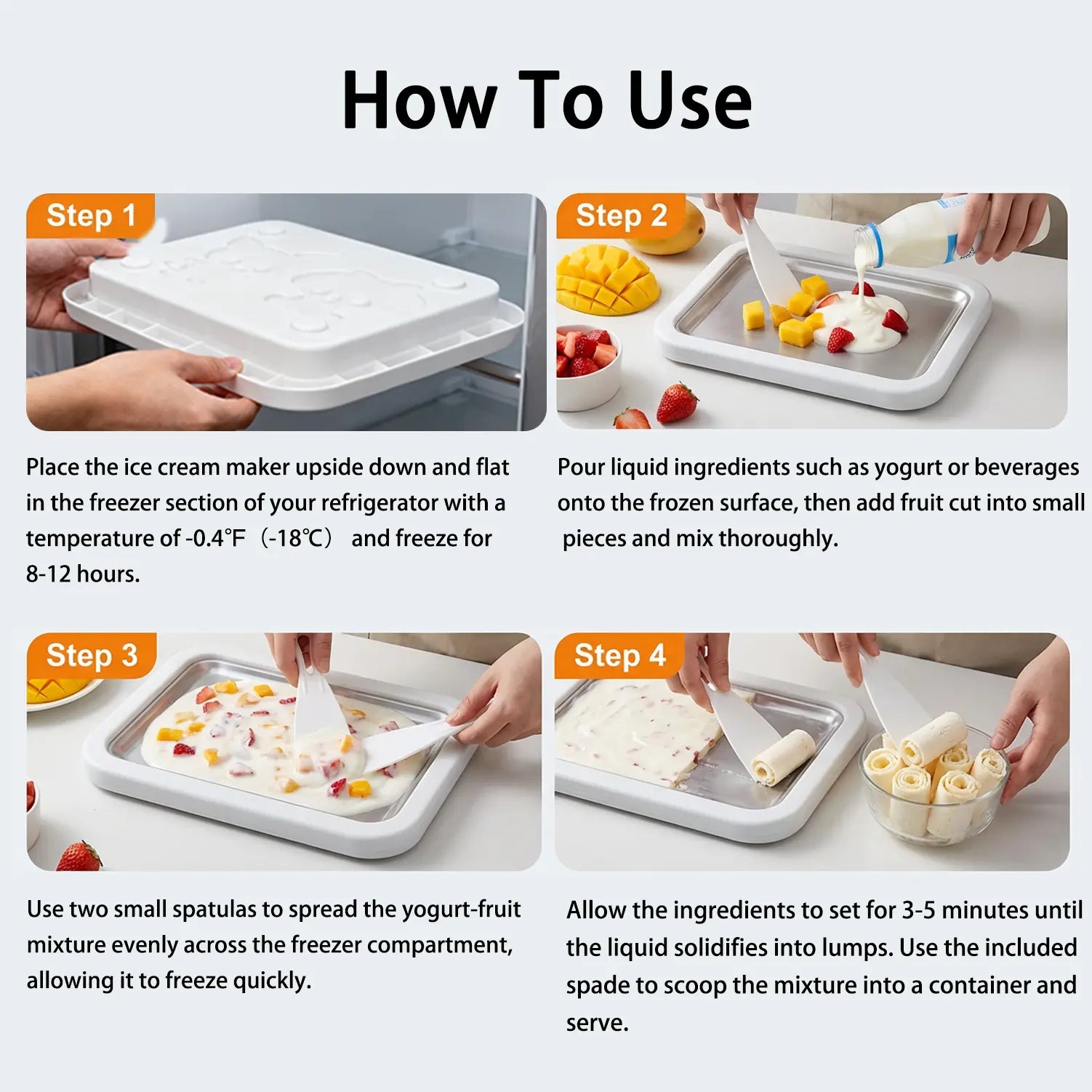 How To Use

Step 1

Place the ice cream maker upside down and flat in the freezer section of your refrigerator with a temperature of -0.4℉（-18℃） and freeze for 8-12 hours.

Step 2

Pour liquid ingredients such as yogurt or beverages onto the frozen surface, then add fruit cut into small pieces and mix thoroughly.

Step 3

Use two small spatulas to spread the yogurt-fruit mixture evenly across the freezer compartment, allowing it to freeze quickly.

Step 4

Allow the ingredients to set for 3-5 minutes until the liquid solidifies into lumps. Use the included spade to scoop the mixture into a container and serve.